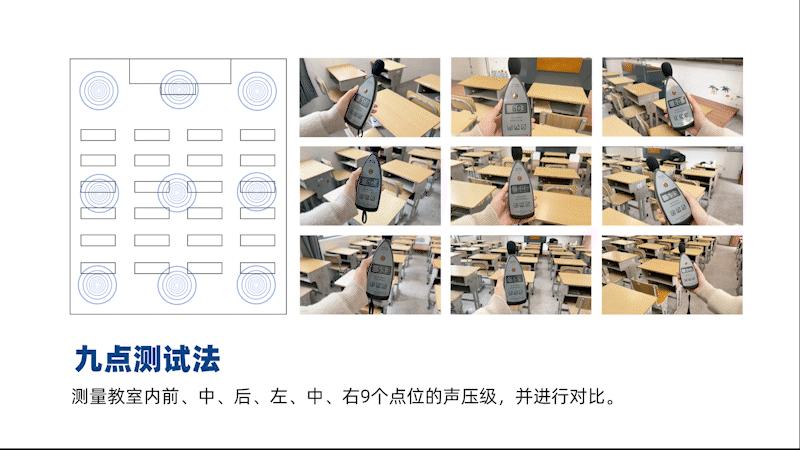 九点测试法

测量教室内前、中、后、左、中、右9个点位的声压级，并进行对比。